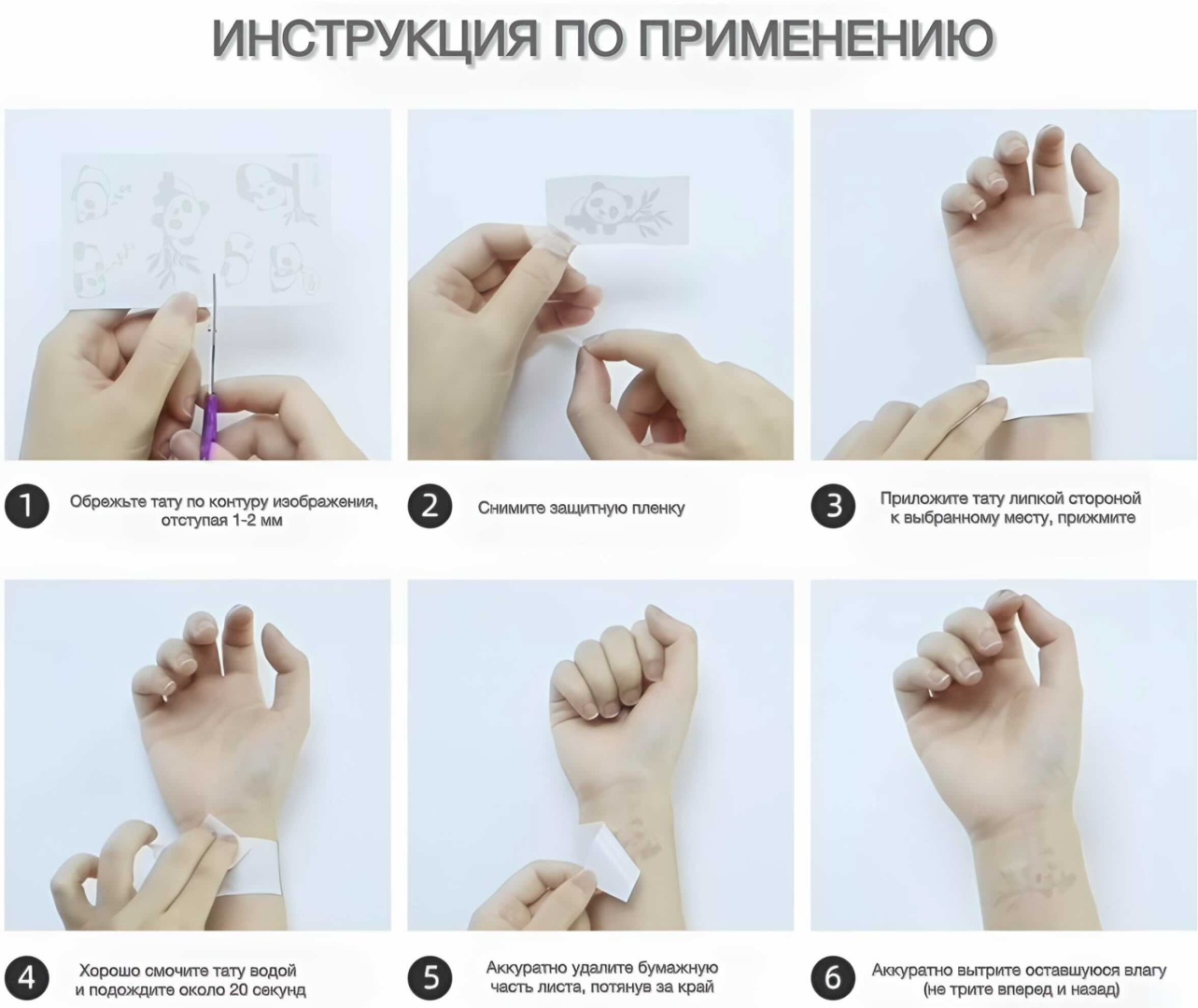 ИНСТРУКЦИЯ ПО ПРИМЕНЕНИЮ

1 Обрежьте тату по контуру изображения, отступая 1-2 мм

2 Снимите защитную пленку

3 Приложите тату липкой стороной к выбранному месту, прижмите

4 Хорошо смочите тату водой и подождите около 20 секунд

5 Аккуратно удалите бумажную часть листа, потянув за край

6 Аккуратно вытрите оставшуюся влагу (не трите вперед и назад)