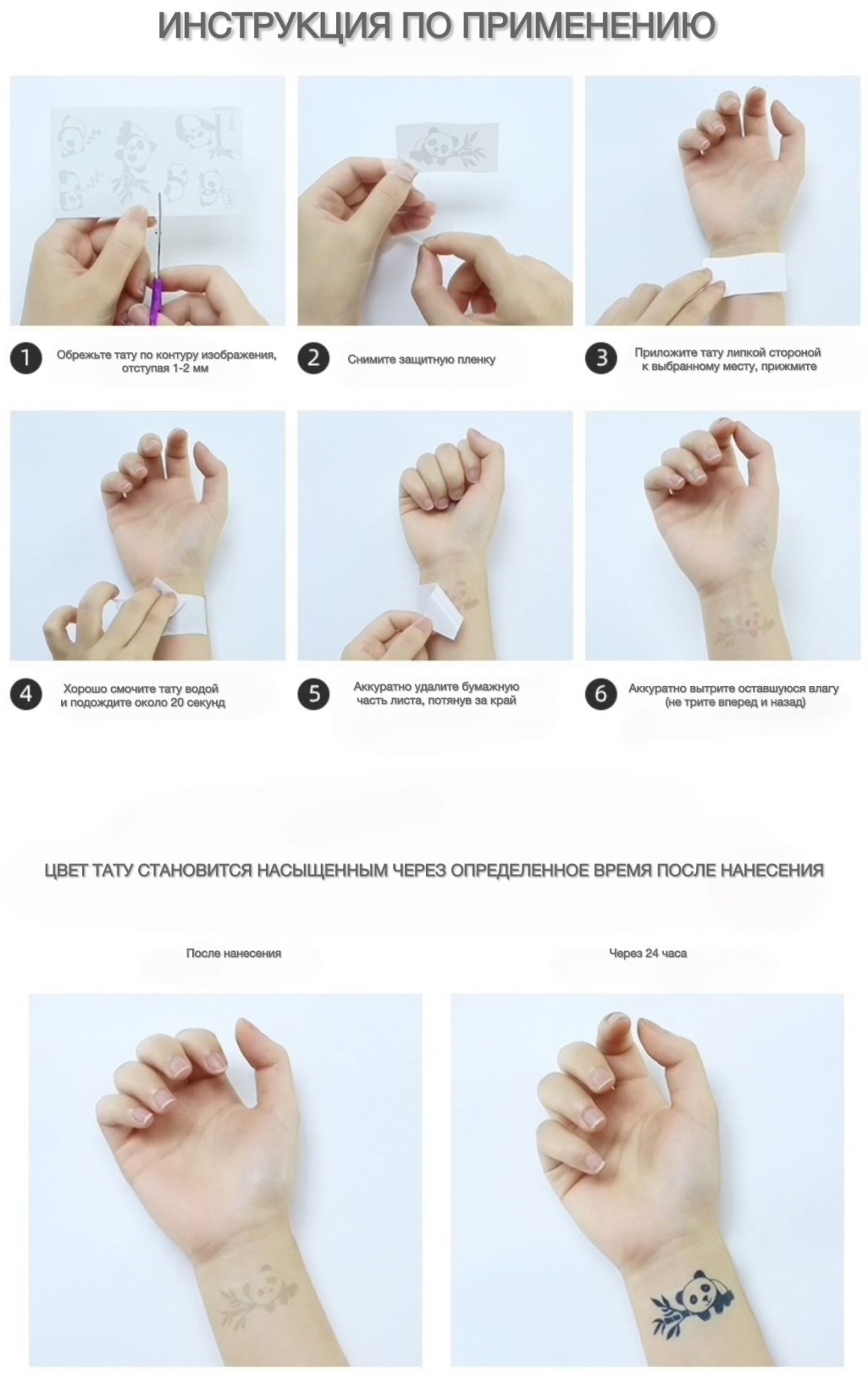 ИНСТРУКЦИЯ ПО ПРИМЕНЕНИЮ

1 Обрежьте тату по контуру изображения, отступая 1-2 мм

2 Снимите защитную пленку

3 Приложите тату липкой стороной к выбранному месту, прижмите

4 Хорошо смочите тату водой и подождите около 20 секунд

5 Аккуратно удалите бумажную часть листа, потянув за край

6 Аккуратно вытрите оставшуюся влагу (не трите вперед и назад)

ЦВЕТ ТАТУ СТАНОВИТСЯ НАСЫЩЕННЫМ ЧЕРЕЗ ОПРЕДЕЛЕННОЕ ВРЕМЯ ПОСЛЕ НАНЕСЕНИЯ

После нанесения

Через 24 часа