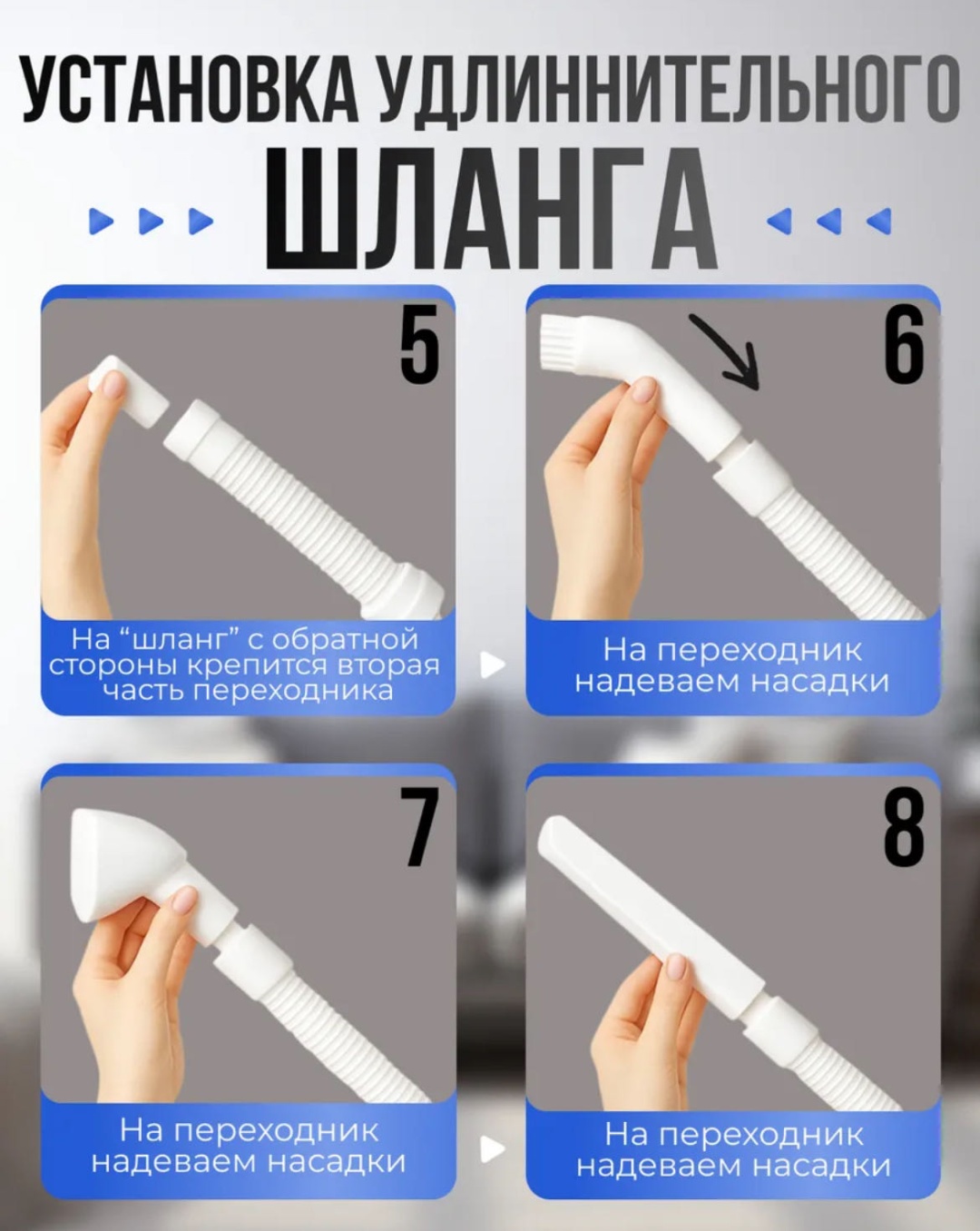 УСТАНОВКА УДЛИННИТЕЛЬНОГО
ШЛАНГА

5

На "шланг" с обратной стороны крепится вторая часть переходника

6

На переходник надеваем насадки

7

На переходник надеваем насадки

8

На переходник надеваем насадки