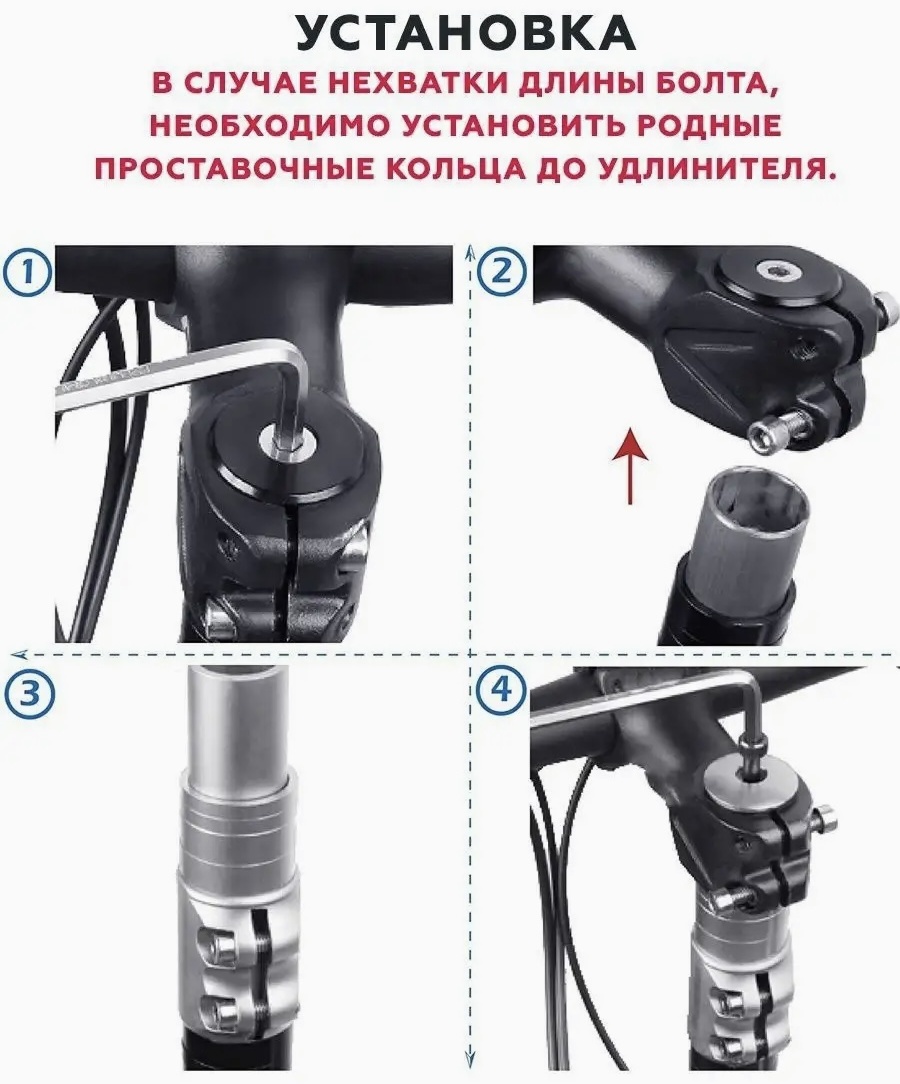 УСТАНОВКА
В СЛУЧАЕ НЕХВАТКИ ДЛИНЫ БОЛТА, НЕОБХОДИМО УСТАНОВИТЬ РОДНЫЕ ПРОСТАВОЧНЫЕ КОЛЬЦА ДО УДЛИНИТЕЛЯ.

1

2

3

4