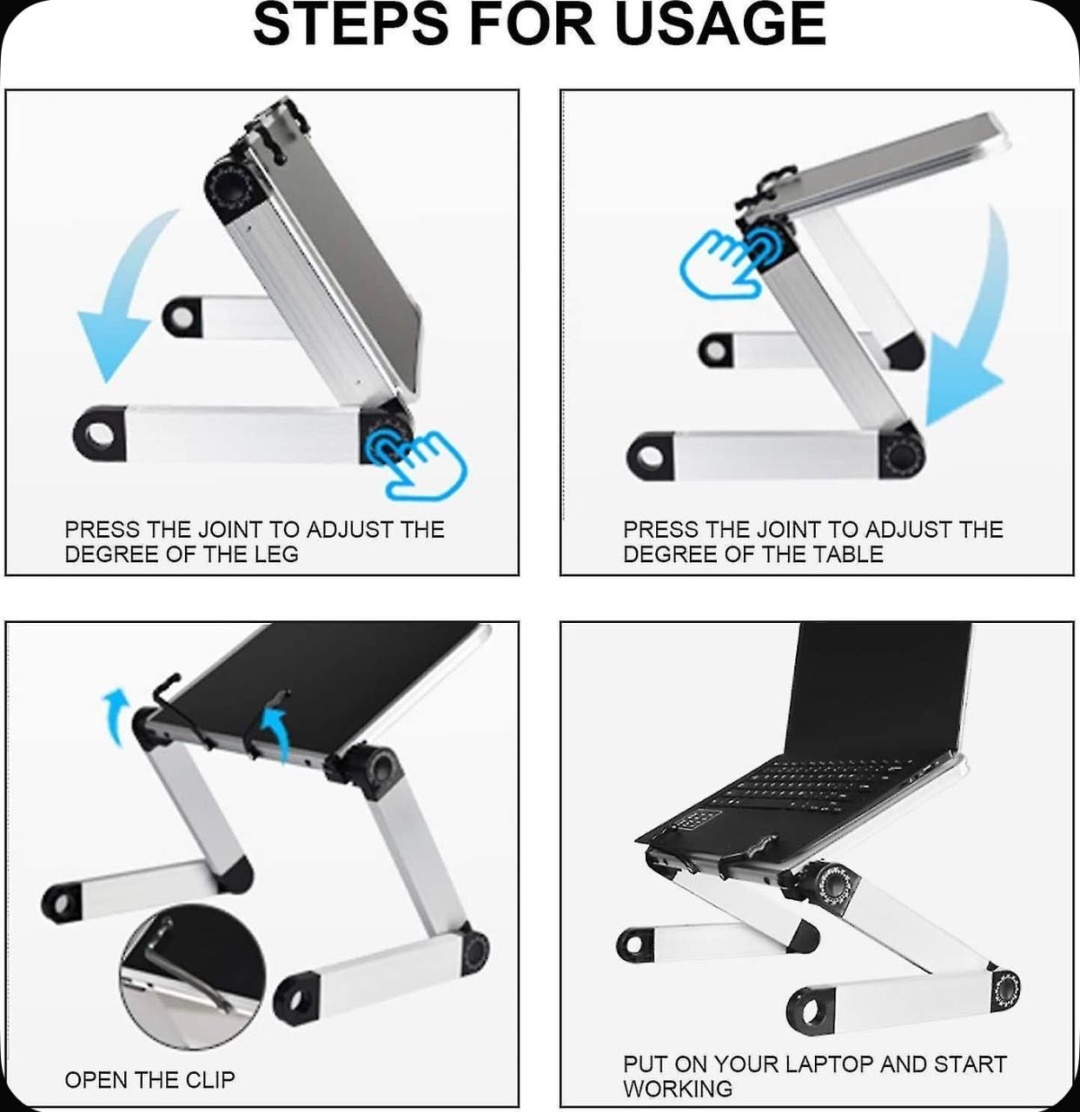 STEPS FOR USAGE

PRESS THE JOINT TO ADJUST THE DEGREE OF THE LEG

PRESS THE JOINT TO ADJUST THE DEGREE OF THE TABLE

OPEN THE CLIP

PUT ON YOUR LAPTOP AND START WORKING