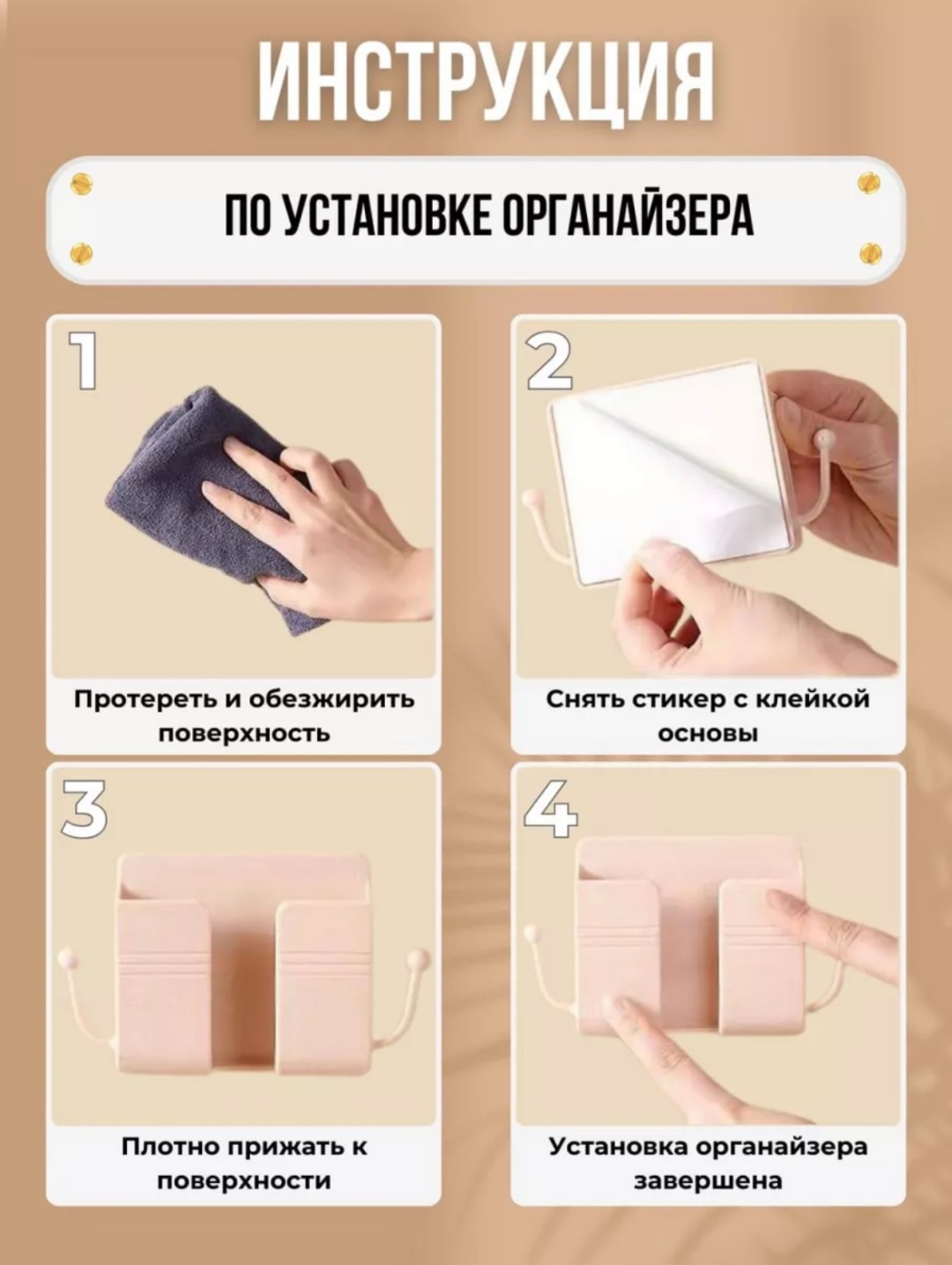 ИНСТРУКЦИЯ

ПО УСТАНОВКЕ ОРГАНАЙЗЕРА

1

Протереть и обезжирить поверхность

2

Снять стикер с клейкой основы

3

Плотно прижать к поверхности

4

Установка органайзера завершена