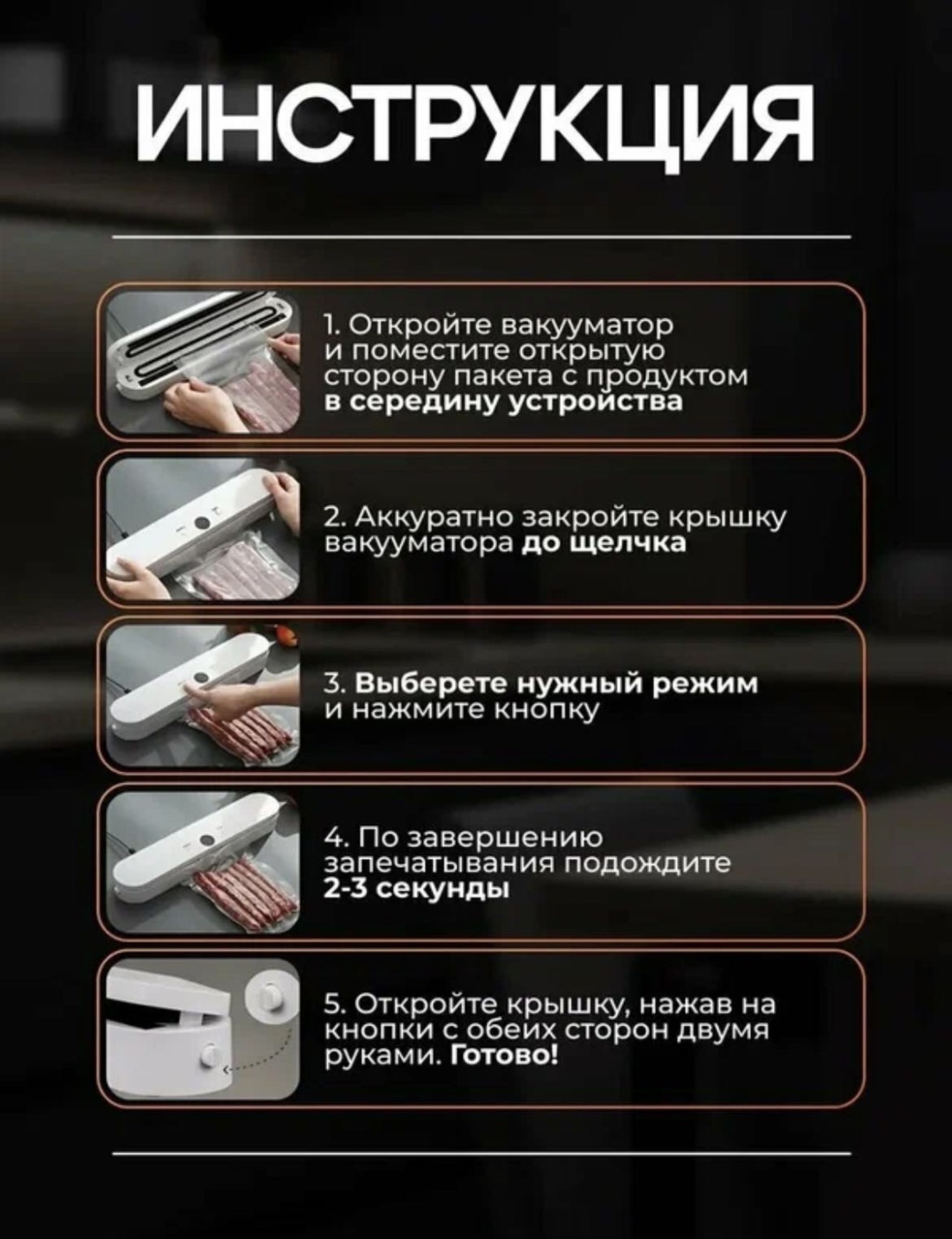 ИНСТРУКЦИЯ

1. Откройте вакууматор и поместите открытую сторону пакета с продуктом в середину устройства

2. Аккуратно закройте крышку вакууматора до щелчка

3. Выберете нужный режим и нажмите кнопку

4. По завершению запечатывания подождите 2-3 секунды

5. Откройте крышку, нажав на кнопки с обеих сторон двумя руками. Готово!