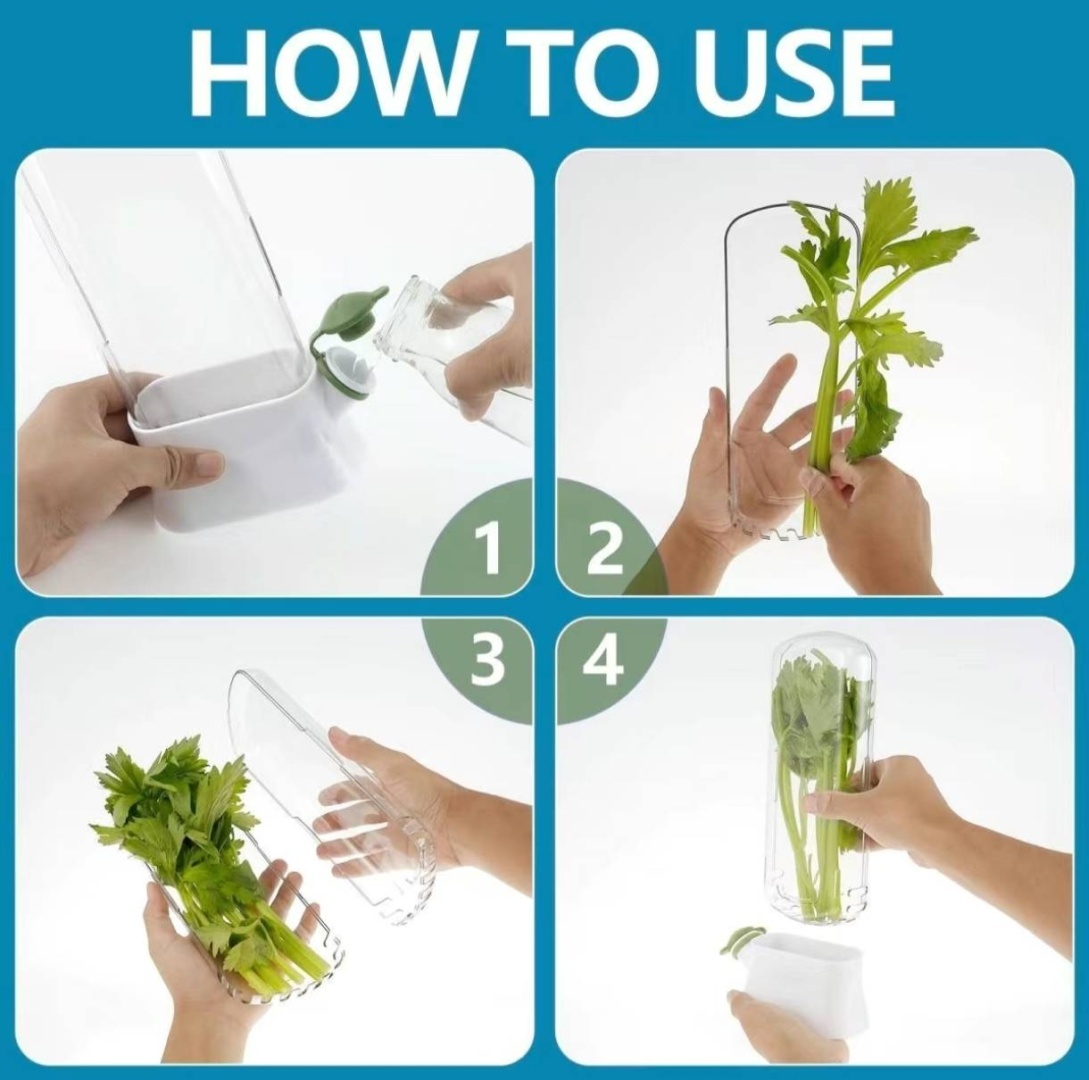 HOW TO USE

1

2

3

4