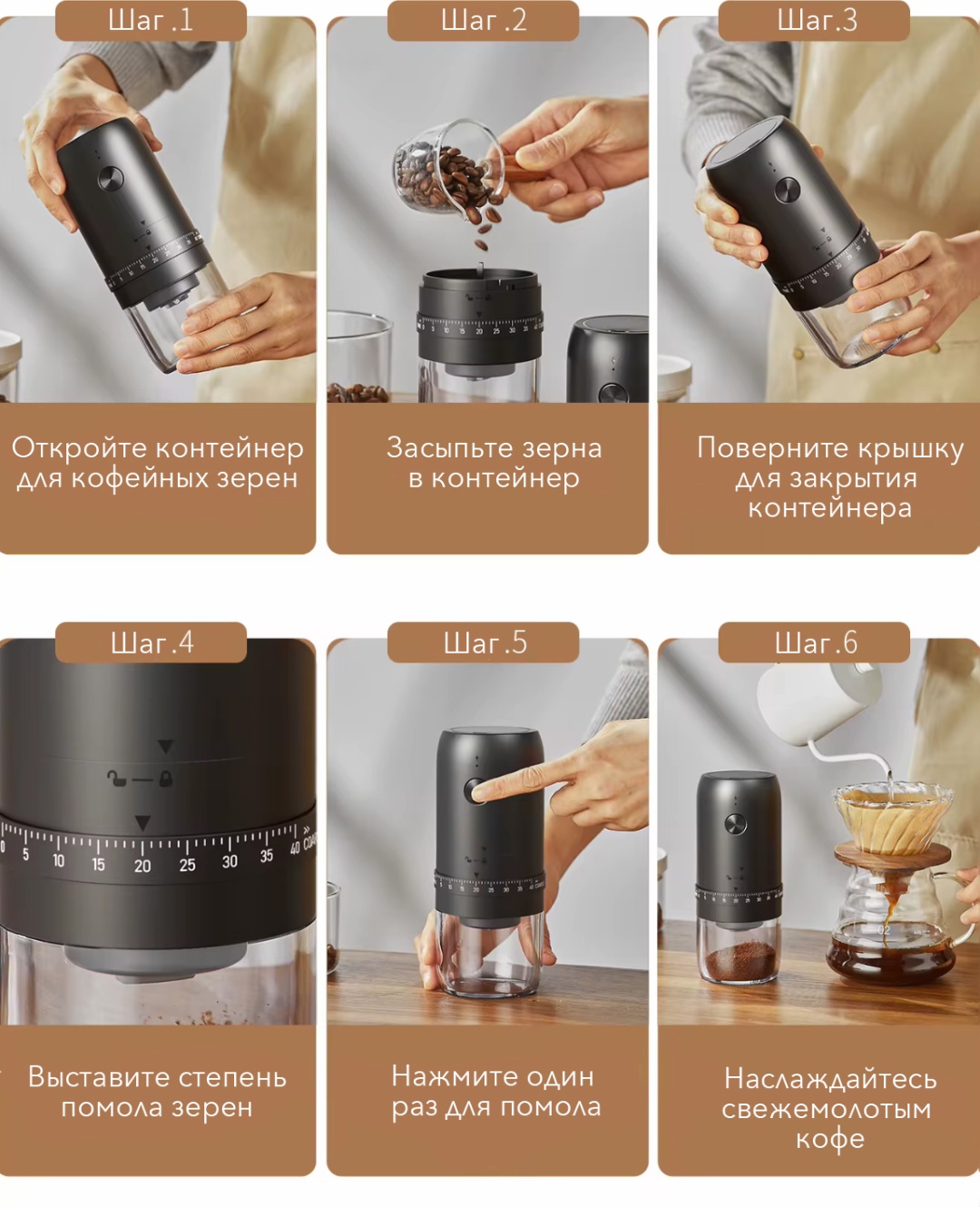 Шаг.1

Откройте контейнер для кофейных зерен

Шаг.2

Засыпьте зерна в контейнер

Шаг.3

Поверните крышку для закрытия контейнера

Шаг.4

0 5 10 15 20 25 30 35 40

Выставите степень помола зерен

Шаг.5

Нажмите один раз для помола

Шаг.6

Наслаждайтесь свежемолотым кофе