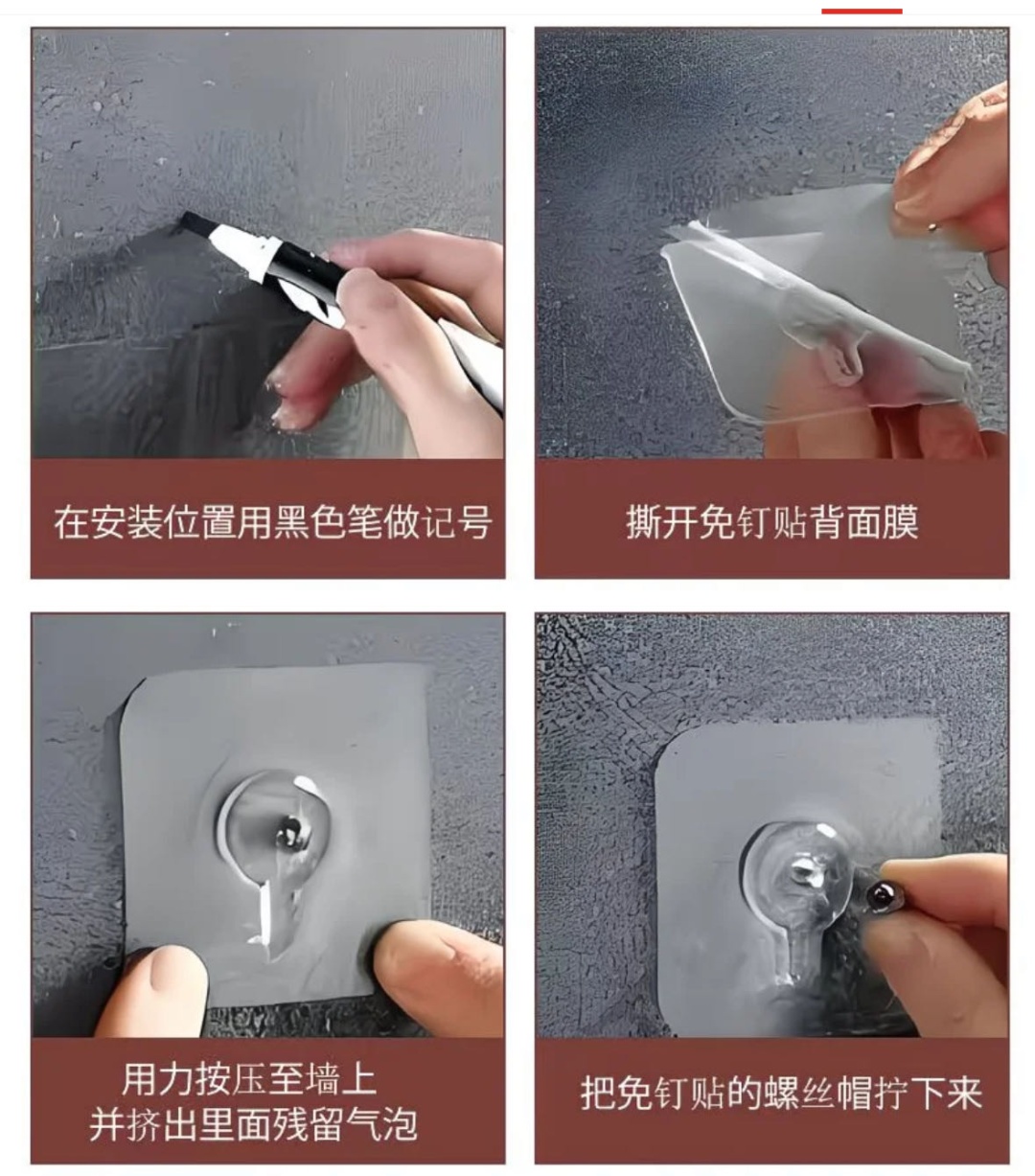 在安装位置用黑色笔做记号

撕开免钉贴背面膜

用力按压至墙上
并挤出里面残留气泡

把免钉贴的螺丝帽拧下来