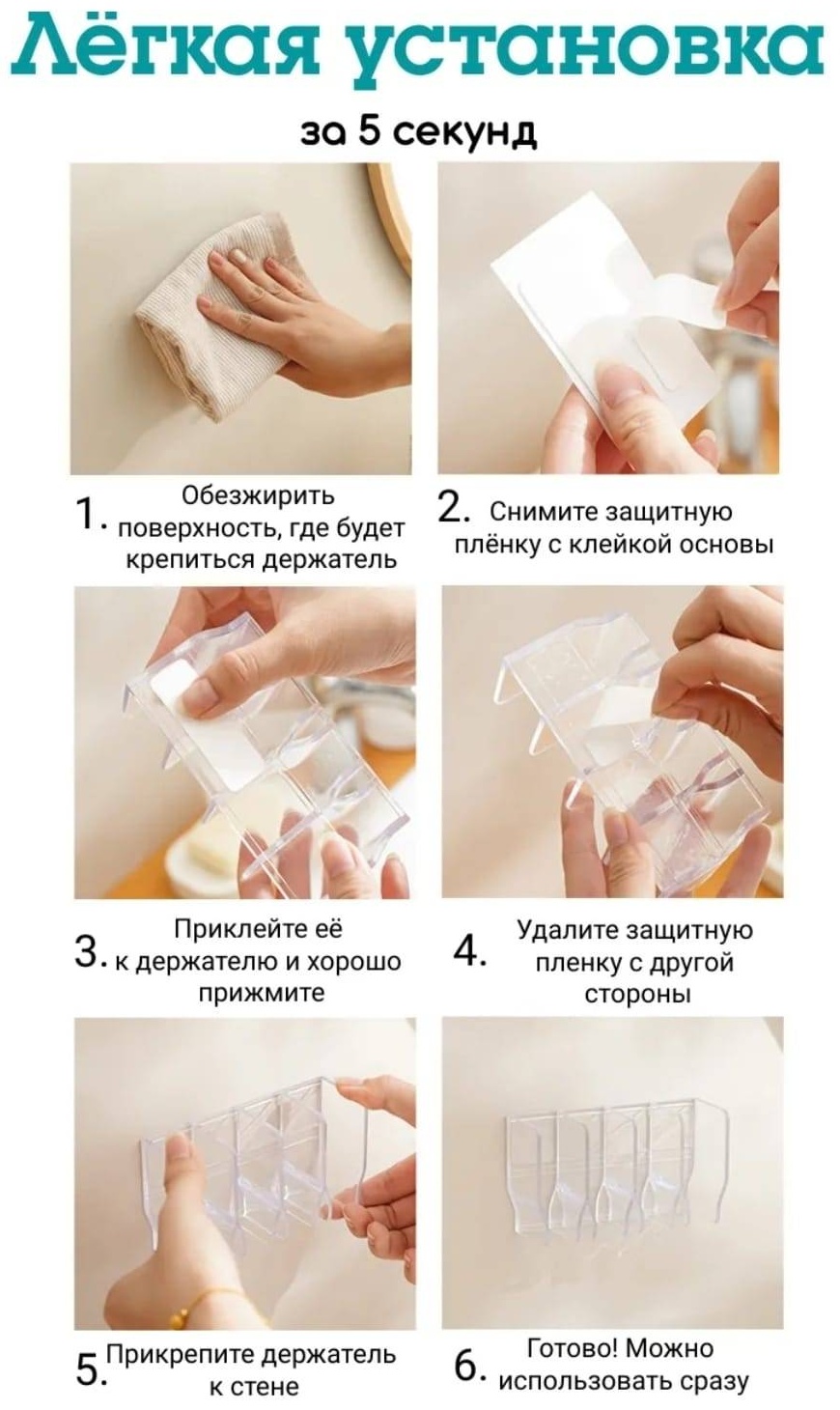 Лёгкая установка

за 5 секунд

1. Обезжирить поверхность, где будет крепиться держатель

2. Снимите защитную плёнку с клейкой основы

3. Приклейте её к держателю и хорошо прижмите

4. Удалите защитную пленку с другой стороны

5. Прикрепите держатель к стене

6. Готово! Можно использовать сразу