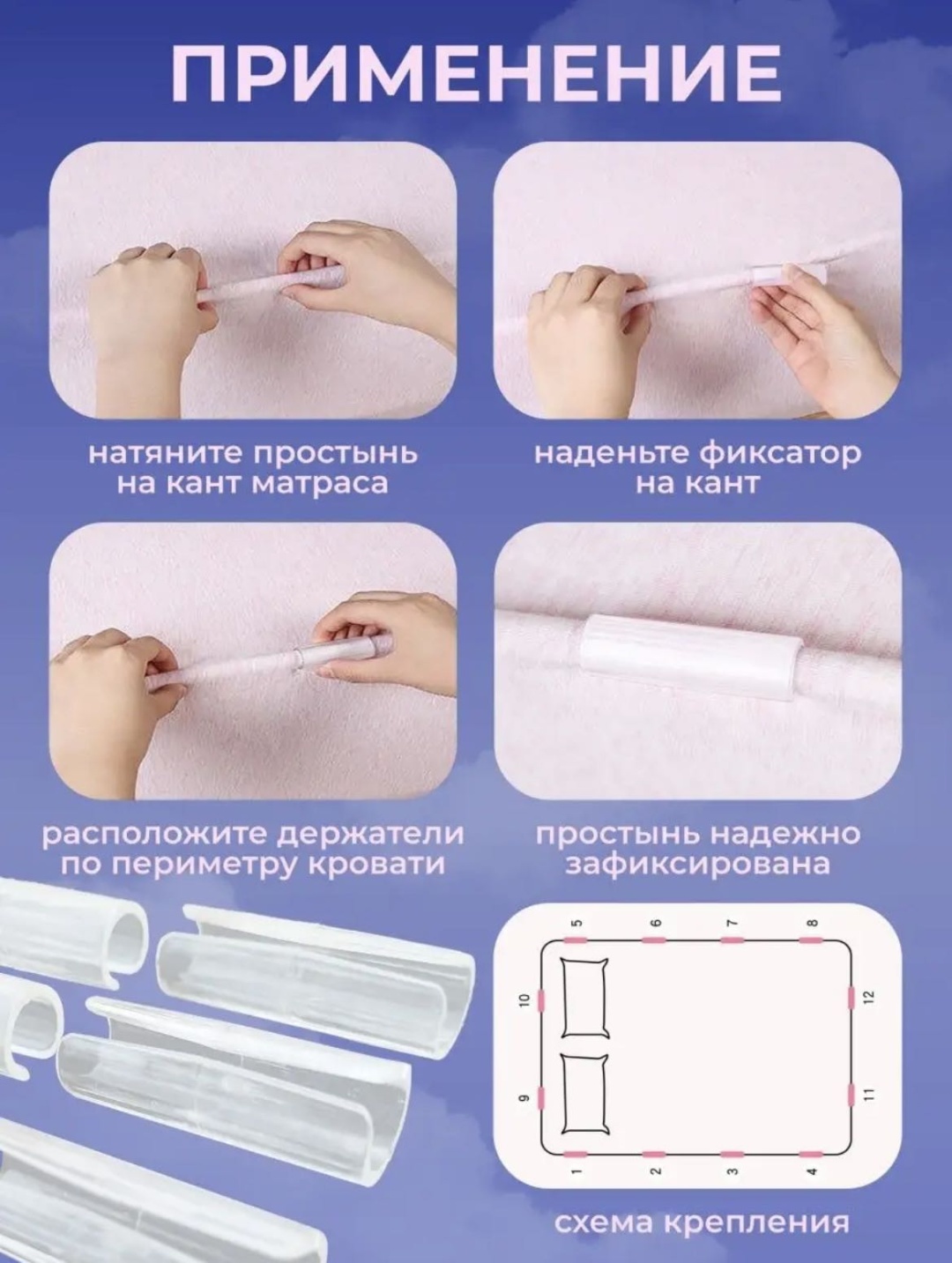 ПРИМЕНЕНИЕ

натяните простынь на кант матраса

наденьте фиксатор на кант

расположите держатели по периметру кровати

простынь надежно зафиксирована

5 6 7 8

10 12

9 11

1 2 3 4

схема крепления