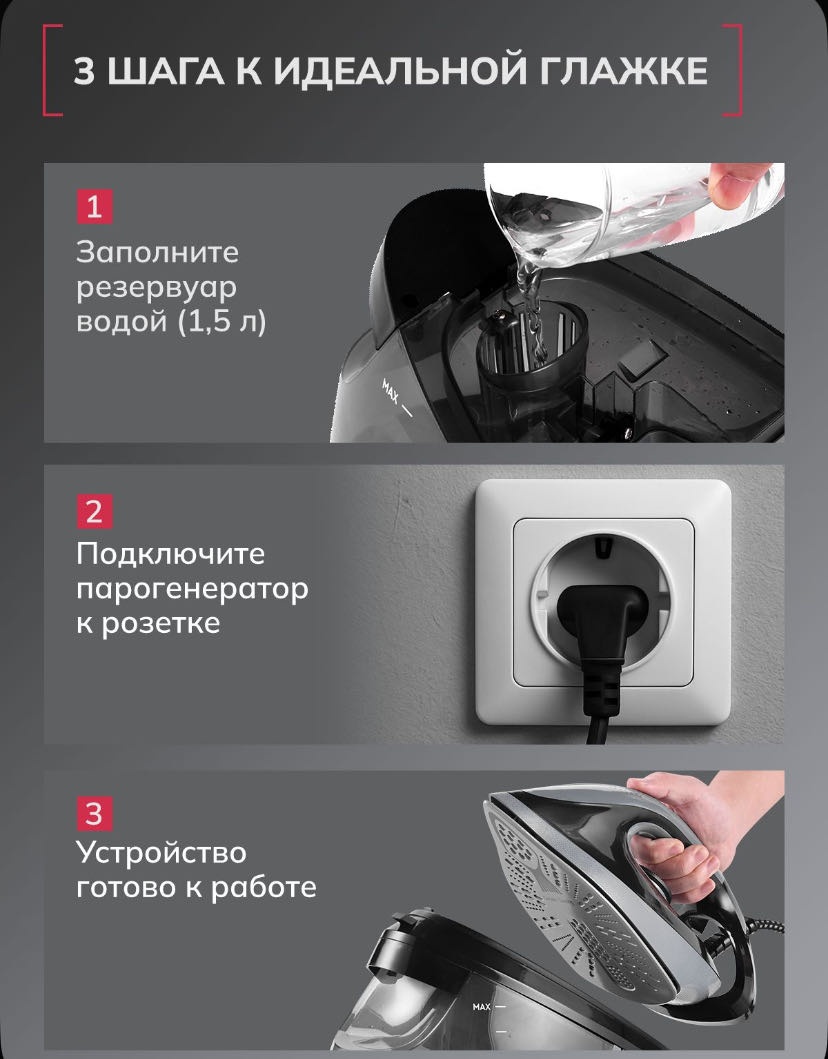 3 ШАГА К ИДЕАЛЬНОЙ ГЛАЖКЕ

1
Заполните резервуар водой (1,5 л)

MAX

2
Подключите парогенератор к розетке

3
Устройство готово к работе

MAX