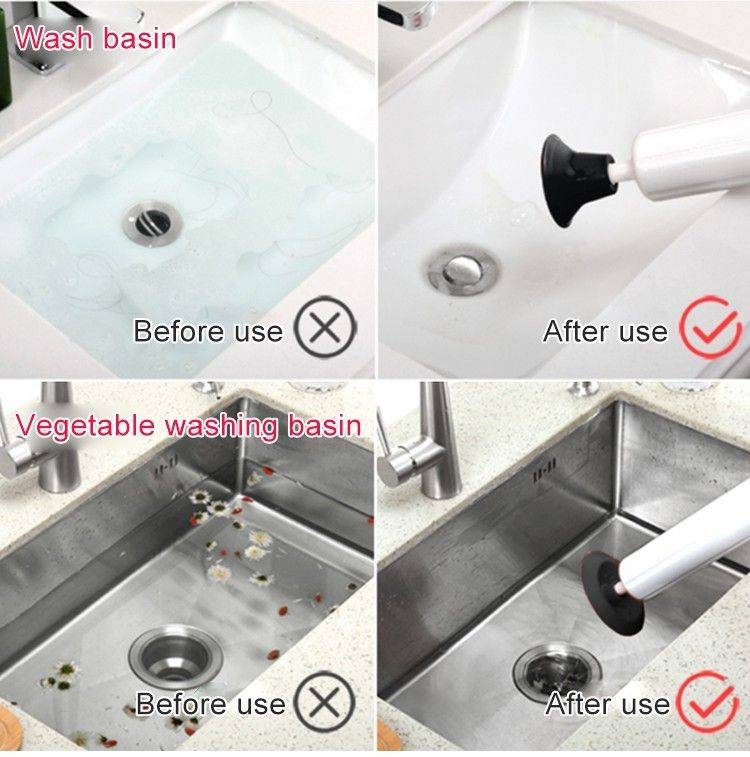 Wash basin

Before use

After use

Vegetable washing basin

Before use

After use