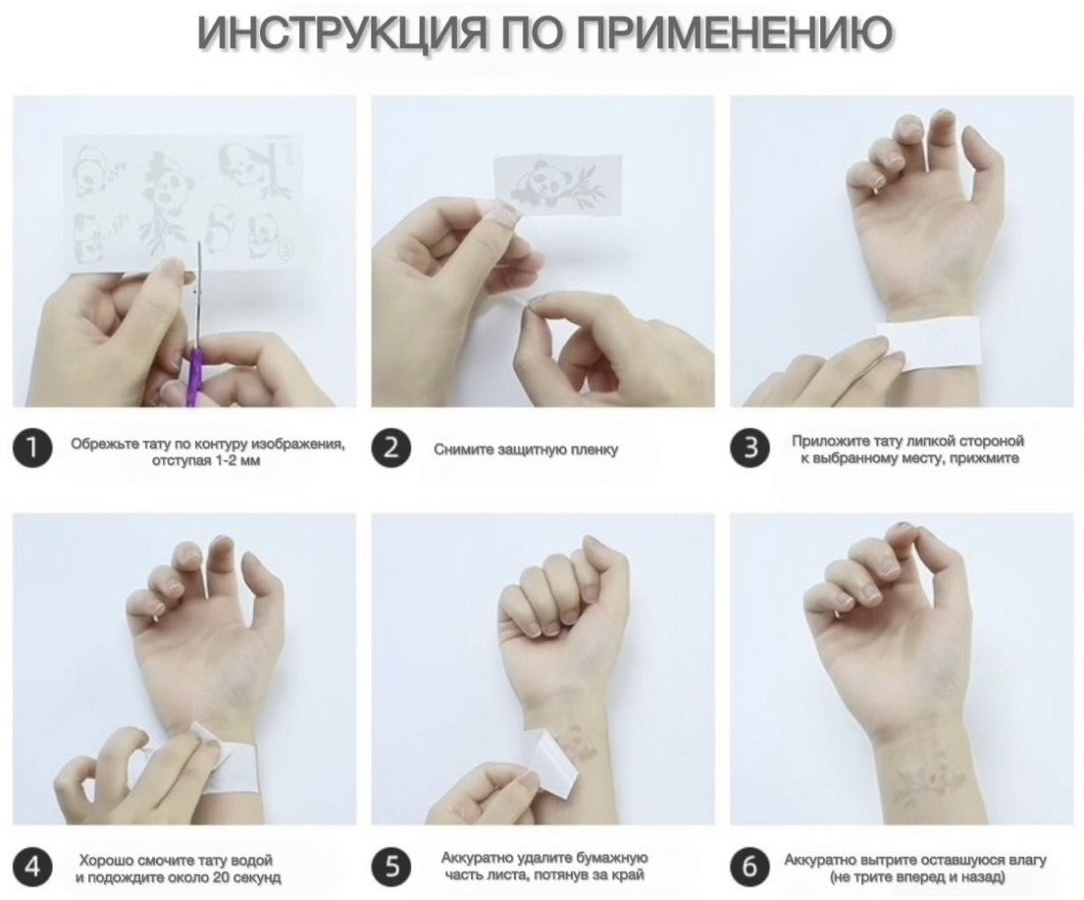 ИНСТРУКЦИЯ ПО ПРИМЕНЕНИЮ

1 Обрежьте тату по контуру изображения, отступая 1-2 мм

2 Снимите защитную пленку

3 Приложите тату липкой стороной к выбранному месту, прижмите

4 Хорошо смочите тату водой и подождите около 20 секунд

5 Аккуратно удалите бумажную часть листа, потянув за край

6 Аккуратно вытрите оставшуюся влагу (не трите вперед и назад)