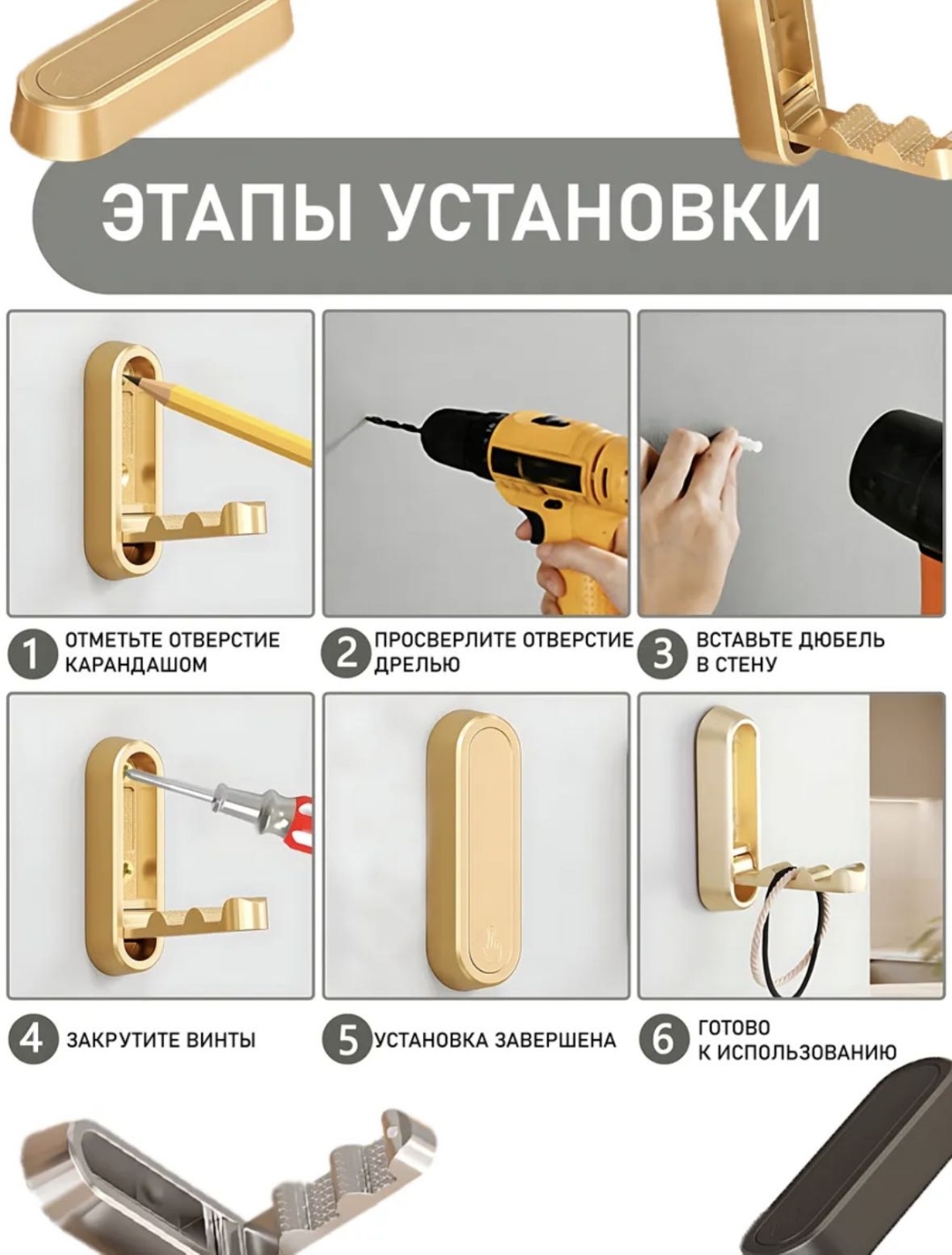 ЭТАПЫ УСТАНОВКИ

1 ОТМЕТЬТЕ ОТВЕРСТИЕ КАРАНДАШОМ

2 ПРОСВЕРЛИТЕ ОТВЕРСТИЕ ДРЕЛЬЮ

3 ВСТАВЬТЕ ДЮБЕЛЬ В СТЕНУ

4 ЗАКРУТИТЕ ВИНТЫ

5 УСТАНОВКА ЗАВЕРШЕНА

6 ГОТОВО К ИСПОЛЬЗОВАНИЮ